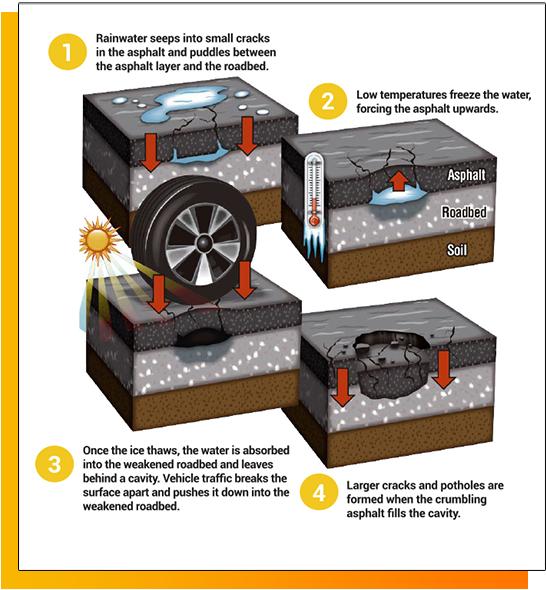 1
Rainwater seeps into small cracks in the asphalt and puddles between the asphalt layer and the roadbed.

2
Low temperatures freeze the water, forcing the asphalt upwards.

Asphalt
Roadbed
Soil

3
Once the ice thaws, the water is absorbed into the weakened roadbed and leaves behind a cavity. Vehicle traffic breaks the surface apart and pushes it down into the weakened roadbed.

4
Larger cracks and potholes are formed when the crumbling asphalt fills the cavity.